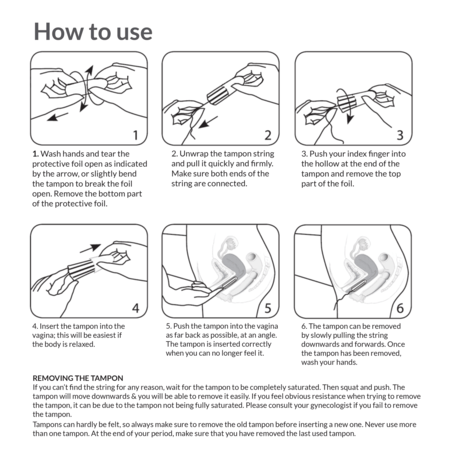 How to use

1

1. Wash hands and tear the protective foil open as indicated by the arrow, or slightly bend the tampon to break the foil open. Remove the bottom part of the protective foil.

2

2. Unwrap the tampon string and pull it quickly and firmly. Make sure both ends of the string are connected.

3

3. Push your index finger into the hollow at the end of the tampon and remove the top part of the foil.

4

4. Insert the tampon into the vagina; this will be easiest if the body is relaxed.

5

5. Push the tampon into the vagina as far back as possible, at an angle. The tampon is inserted correctly when you can no longer feel it.

6

6. The tampon can be removed by slowly pulling the string downwards and forwards. Once the tampon has been removed, wash your hands.

REMOVING THE TAMPON
If you can't find the string for any reason, wait for the tampon to be completely saturated. Then squat and push. The tampon will move downwards & you will be able to remove it easily. If you feel obvious resistance when trying to remove the tampon, it can be due to the tampon not being fully saturated. Please consult your gynecologist if you fail to remove the tampon.

Tampons can hardly be felt, so always make sure to remove the old tampon before inserting a new one. Never use more than one tampon. At the end of your period, make sure that you have removed the last used tampon.